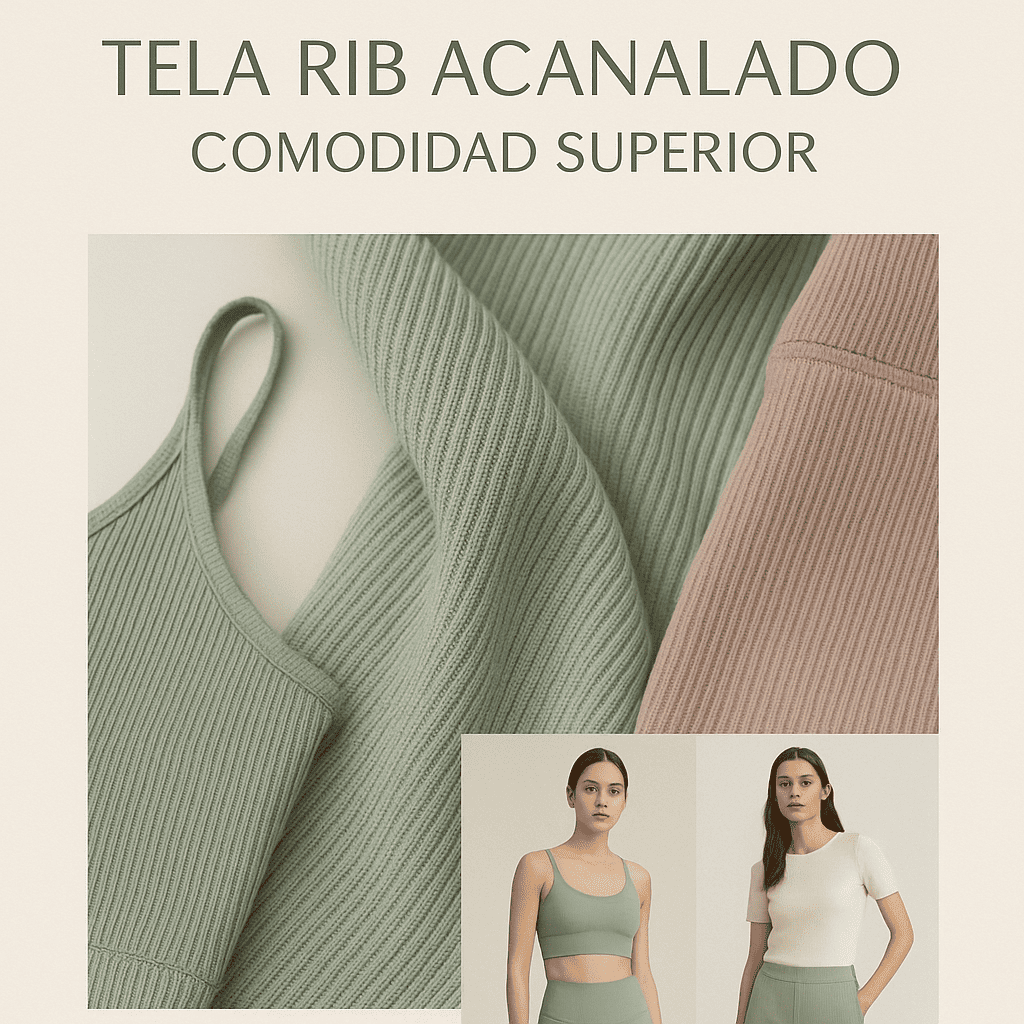 TELA RIB ACANALADO
COMODIDAD SUPERIOR