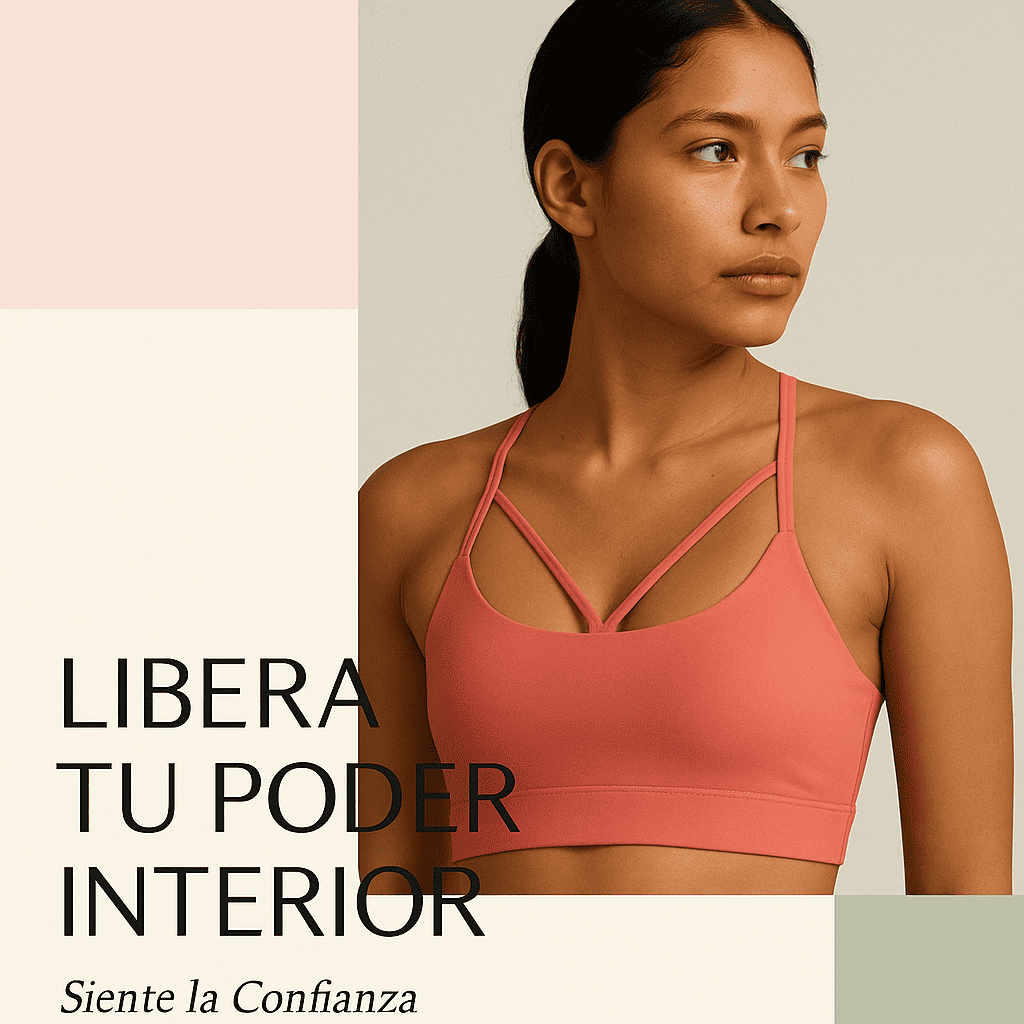 LIBERA
TU PODER
INTERIOR

Siente la Confianza